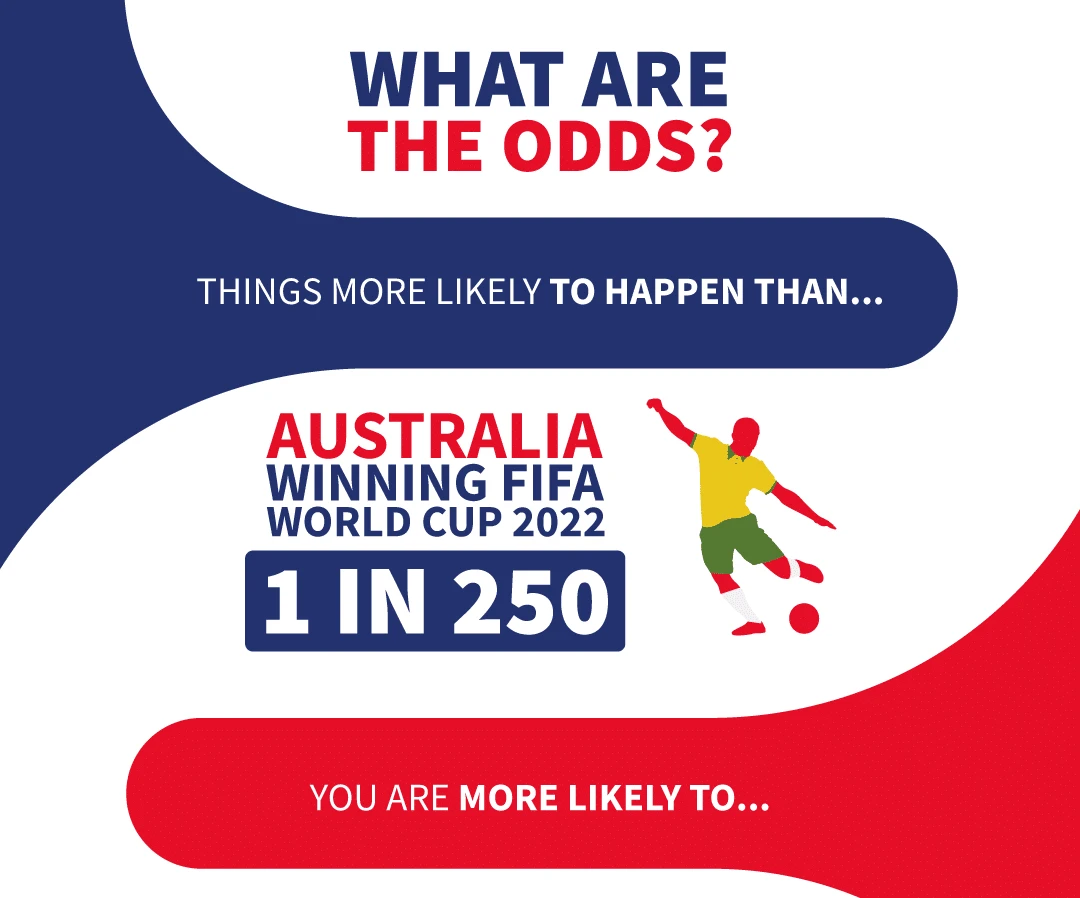 WHAT ARE
THE ODDS?

THINGS MORE LIKELY TO HAPPEN THAN...

AUSTRALIA
WINNING FIFA
WORLD CUP 2022

1 IN 250

YOU ARE MORE LIKELY TO...